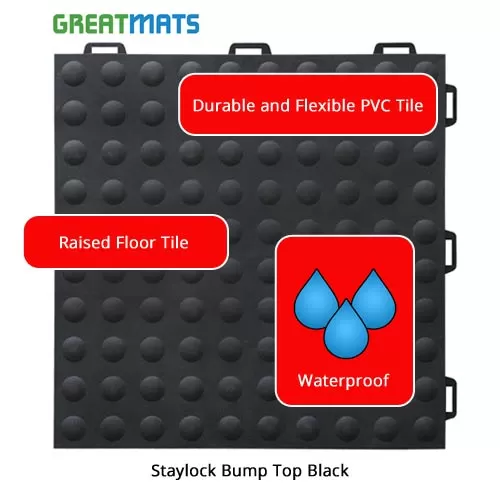 GREATMATS

Durable and Flexible PVC Tile

Raised Floor Tile

Waterproof

Staylock Bump Top Black